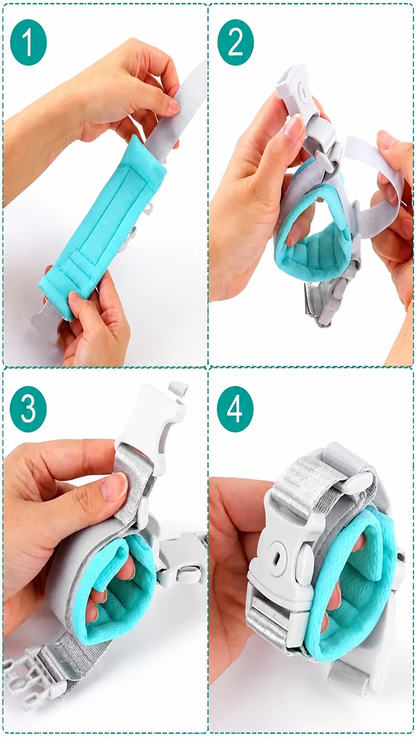 1

2

3

4